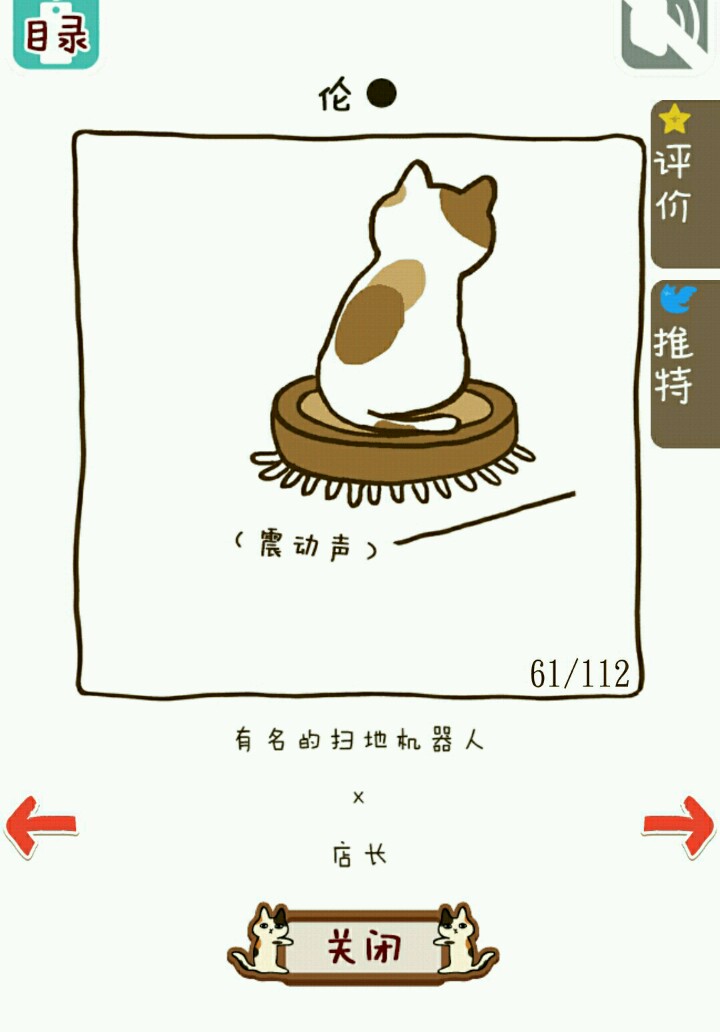 目录

伦●

评价

推特

(震动声)

61/112

有名的扫地机器人

×

店长

关闭