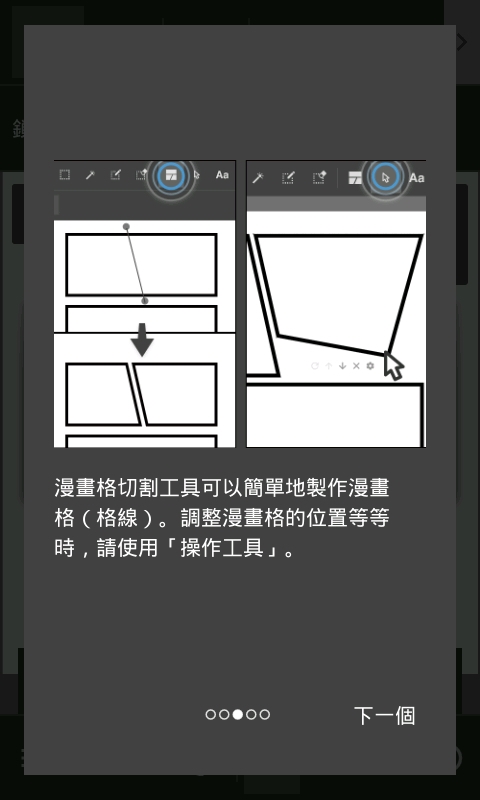 Aa

Aa

漫畫格切割工具可以簡單地製作漫畫格（格線）。調整漫畫格的位置等等時，請使用「操作工具」。

下一個