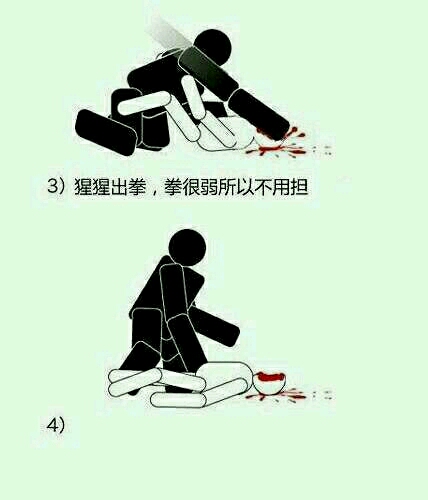 3）猩猩出拳，拳很弱所以不用担

4）